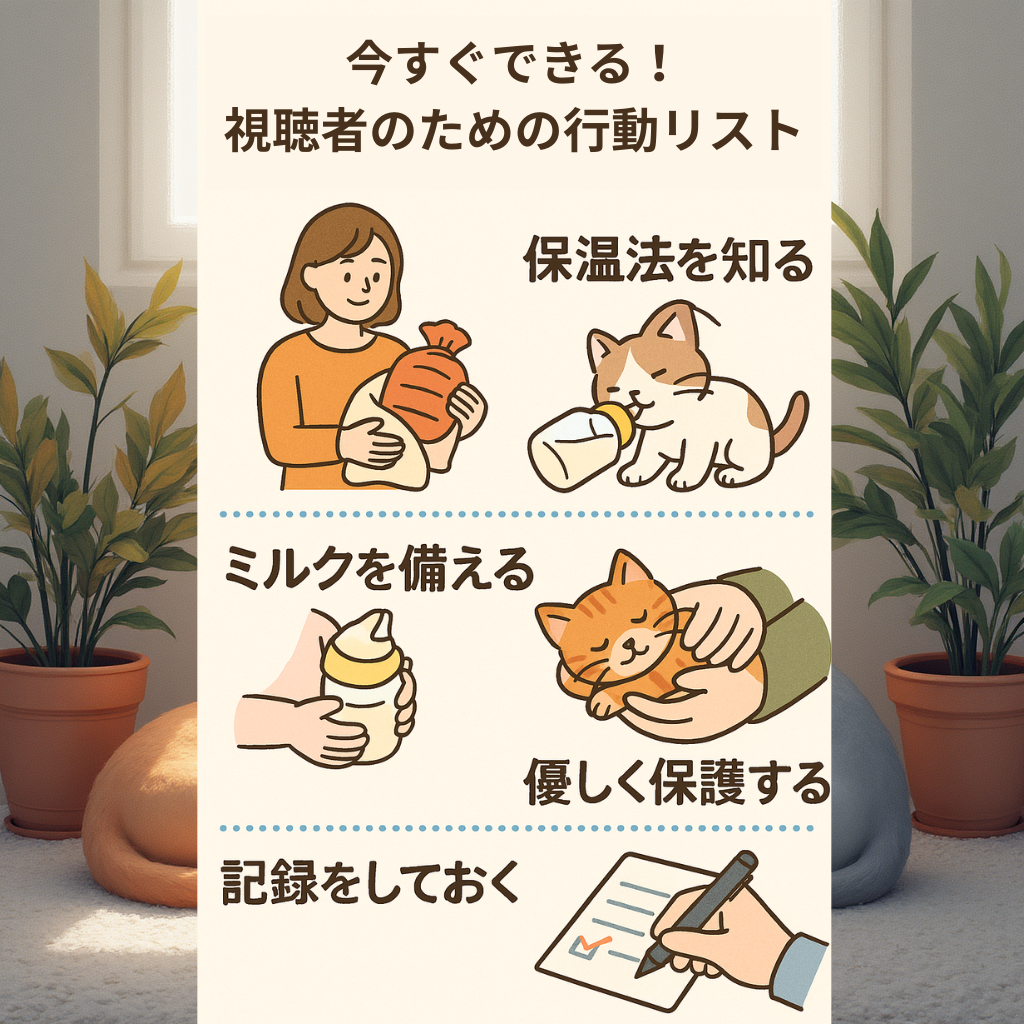 今すぐできる！
視聴者のための行動リスト

保温法を知る

ミルクを備える

優しく保護する

記録をしておく